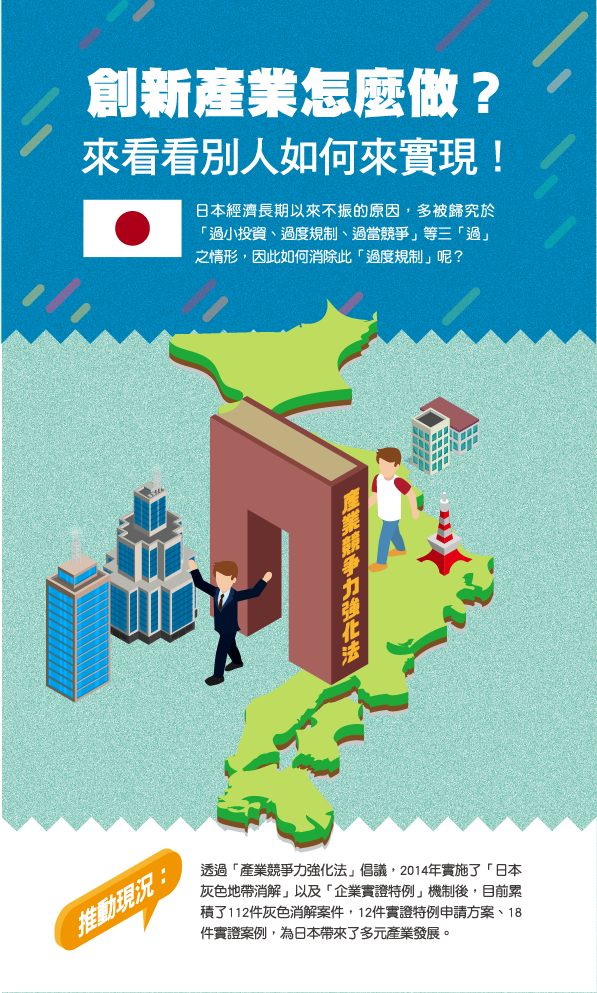 創新產業怎麼做？
來看看別人如何來實現！

日本經濟長期以來不振的原因，多被歸究於「過小投資、過度規制、過當競爭」等三「過」之情形，因此如何消除此「過度規制」呢？

產業競爭力強化法

推動現況：

透過「產業競爭力強化法」倡議，2014年實施了「日本灰色地帶消解」以及「企業實證特例」機制後，目前累積了112件灰色消解案件，12件實證特例申請方案、18件實證案例，為日本帶來了多元產業發展。