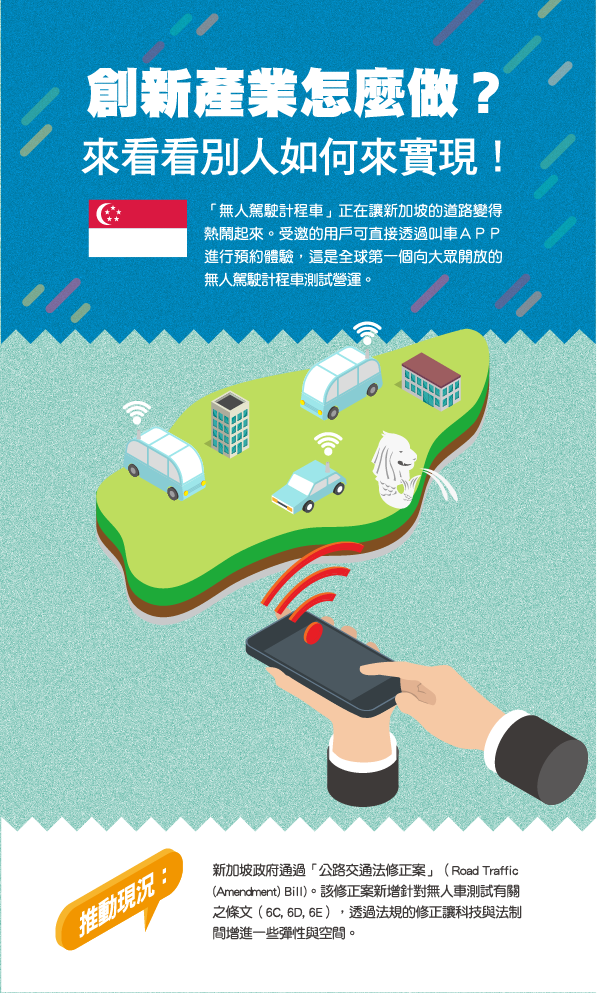 創新產業怎麼做？
來看看別人如何來實現！

「無人駕駛計程車」正在讓新加坡的道路變得熱鬧起來。受邀的用戶可直接透過叫車ＡＰＰ進行預約體驗，這是全球第一個向大眾開放的無人駕駛計程車測試營運。

推動現況：

新加坡政府通過「公路交通法修正案」（Road Traffic (Amendment) Bill）。該修正案新增針對無人車測試有關之條文（6C, 6D, 6E），透過法規的修正讓科技與法制間增進一些彈性與空間。