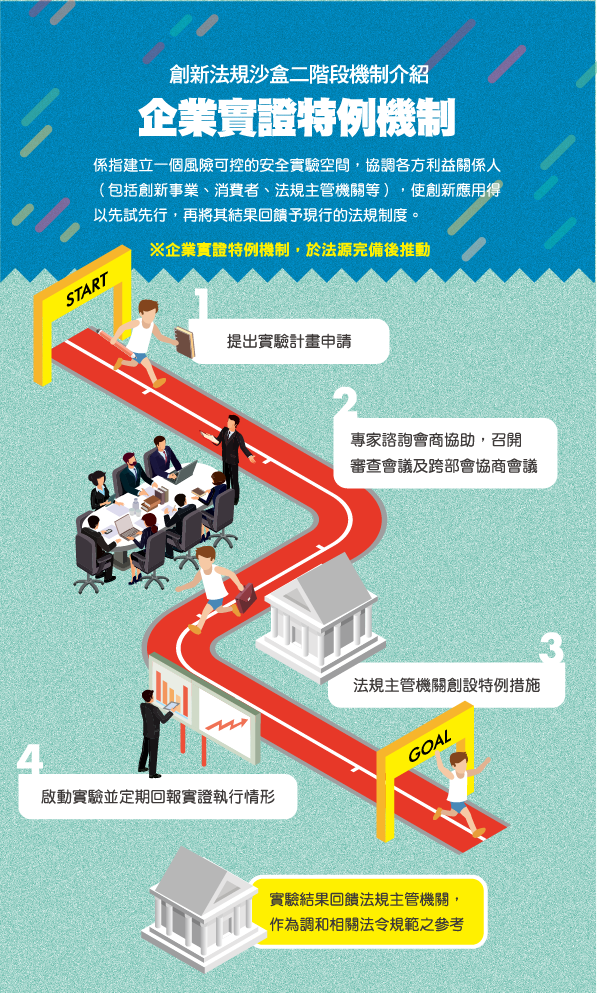 創新法規沙盒二階段機制介紹

企業實證特例機制

係指建立一個風險可控的安全實驗空間，協調各方利益關係人（包括創新事業、消費者、法規主管機關等），使創新應用得以先試先行，再將其結果回饋予現行的法規制度。

※企業實證特例機制，於法源完備後推動

START

1
提出實驗計畫申請

2
專家諮詢會商協助，召開審查會議及跨部會協商會議

3
法規主管機關創設特例措施

4
啟動實驗並定期回報實證執行情形

GOAL

實驗結果回饋法規主管機關，作為調和相關法令規範之參考