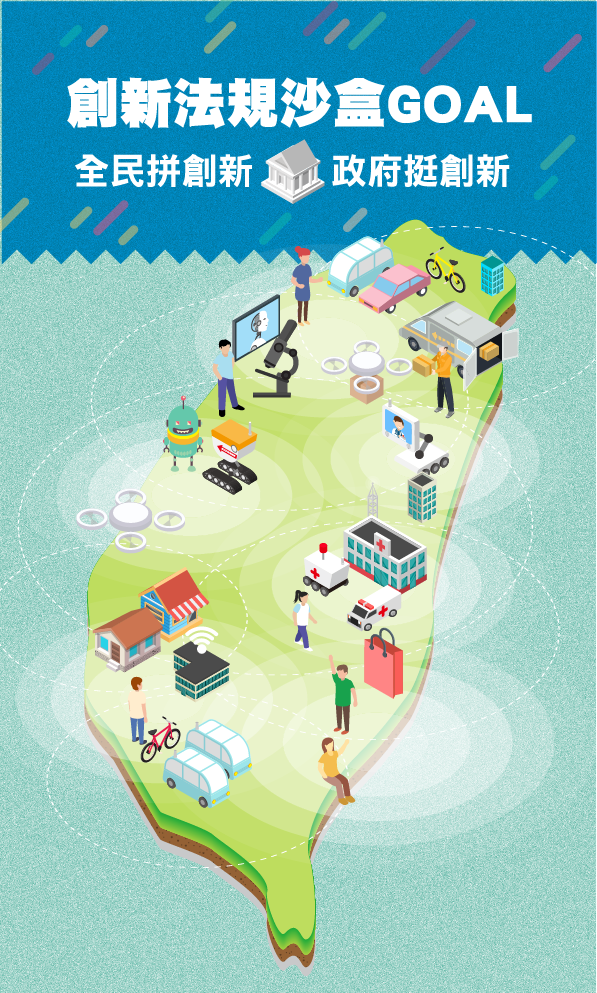 創新法規沙盒GOAL

全民拼創新 政府挺創新