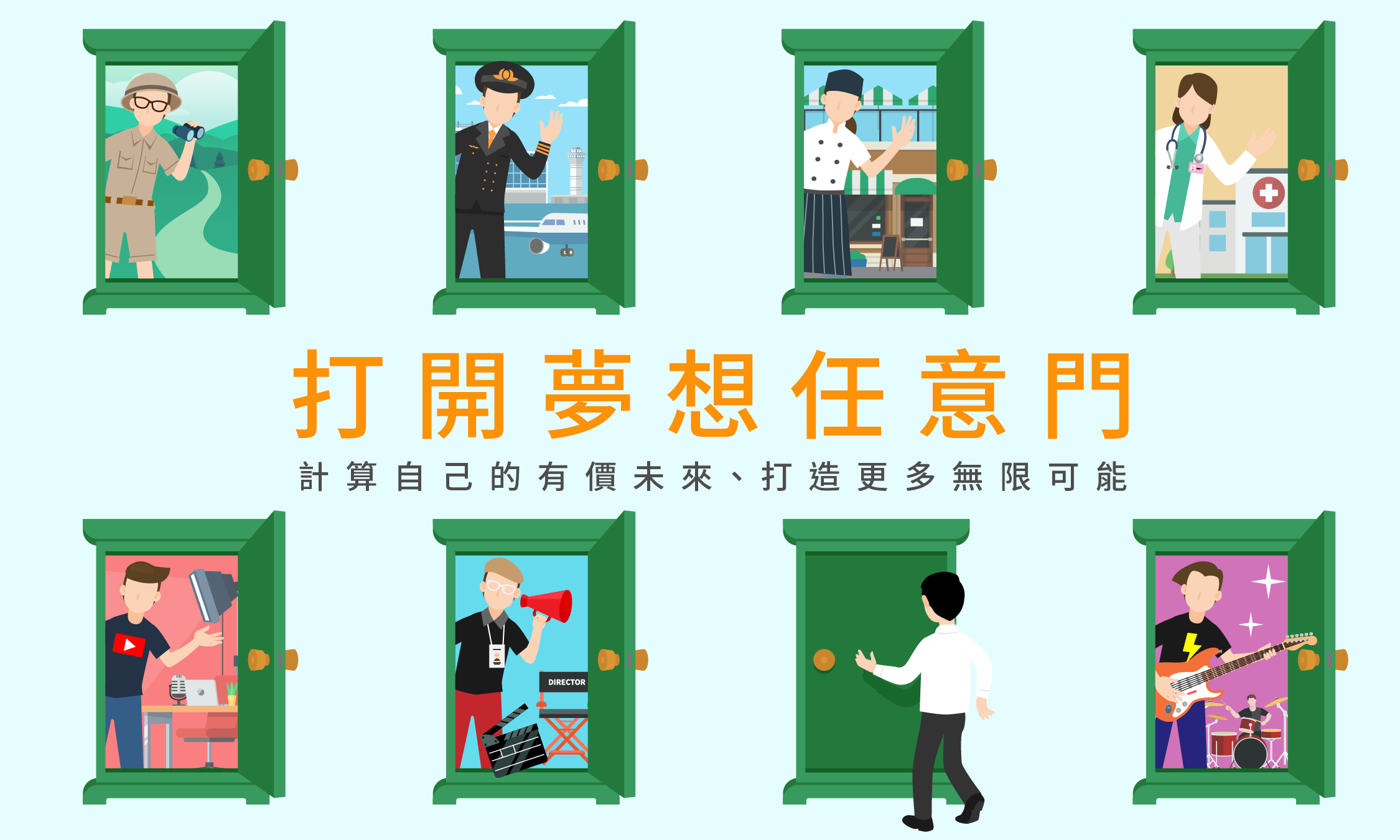 打開夢想任意門

計算自己的有價未來、打造更多無限可能

DIRECTOR