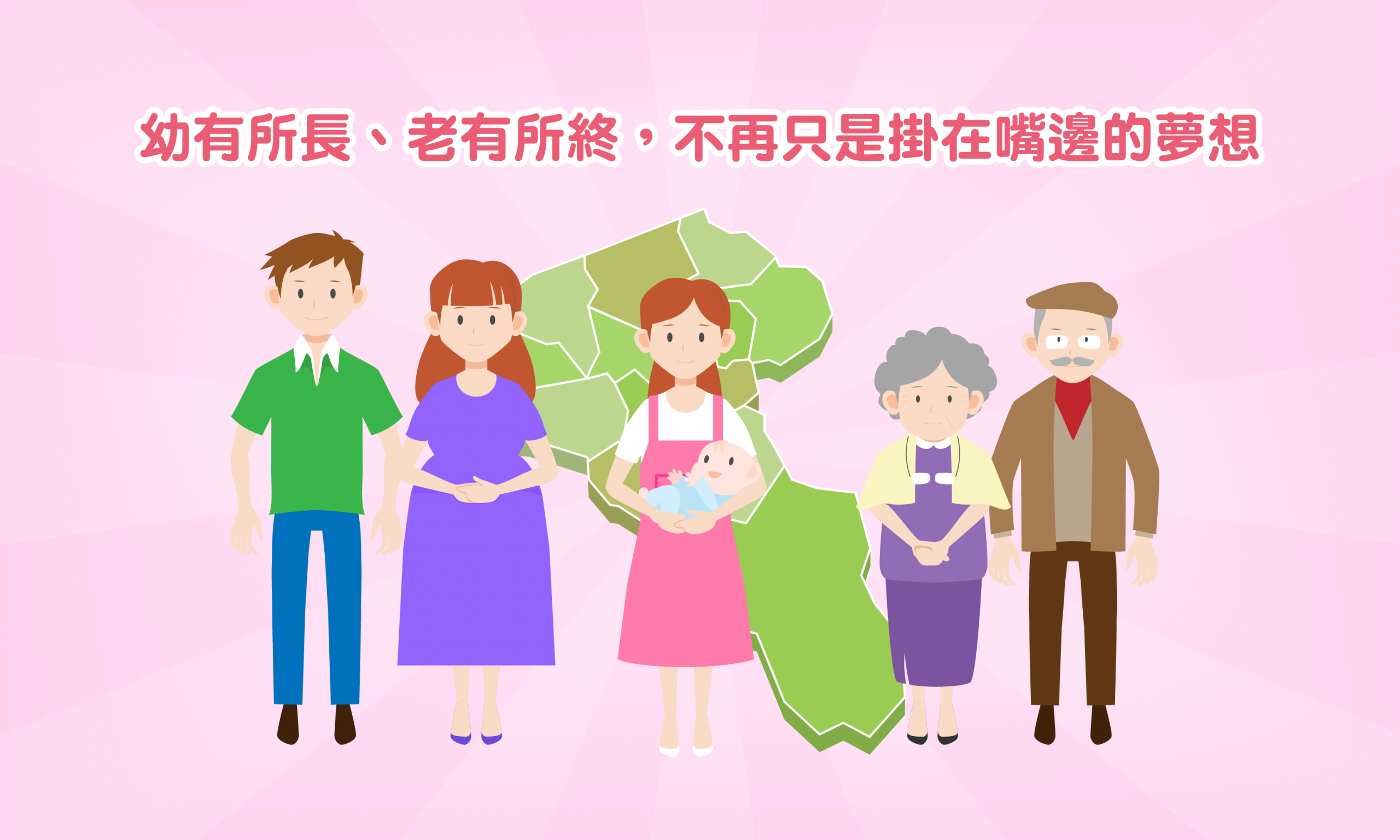 幼有所長、老有所終，不再只是掛在嘴邊的夢想