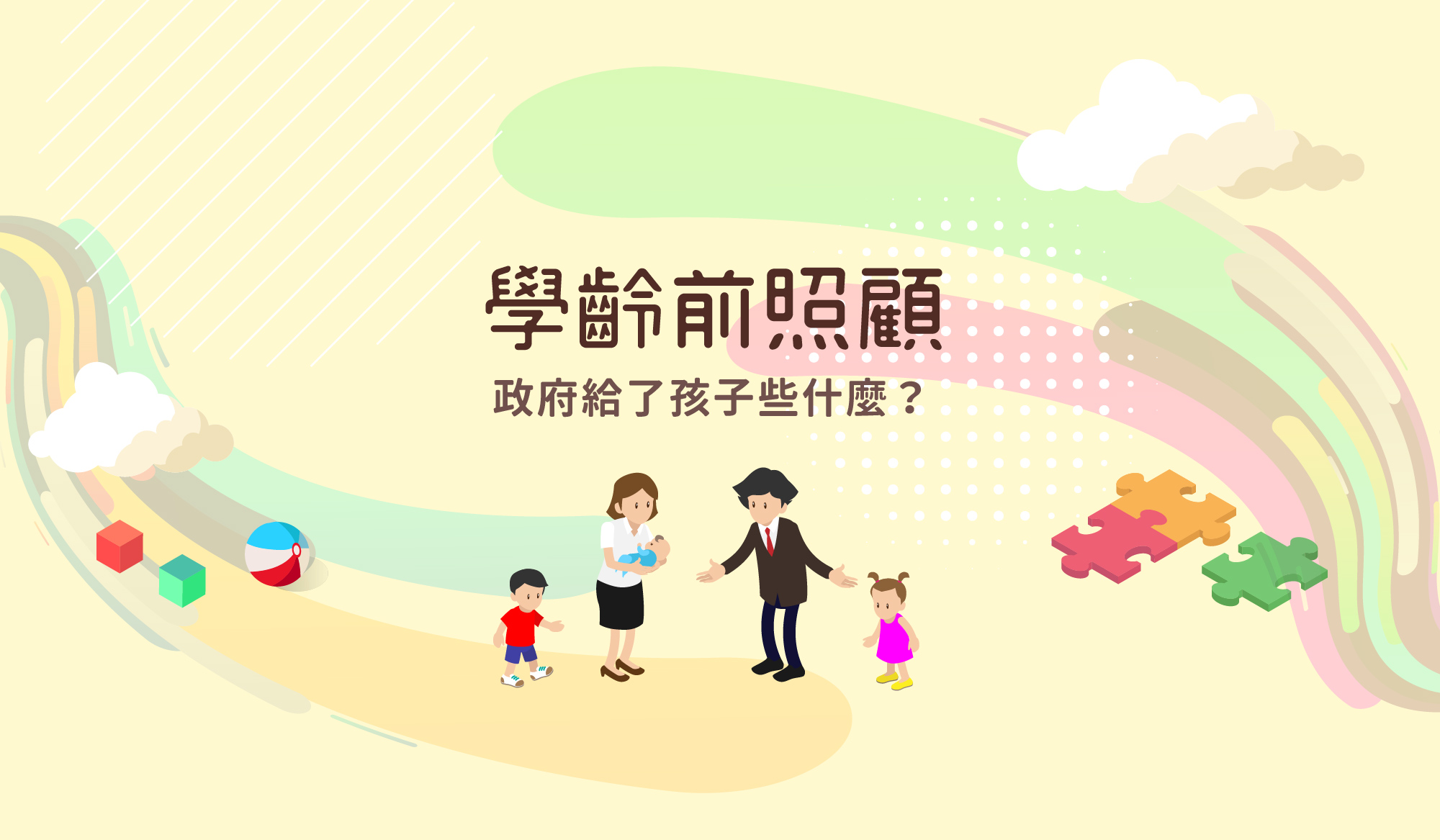 學齡前照顧

政府給了孩子些什麼？