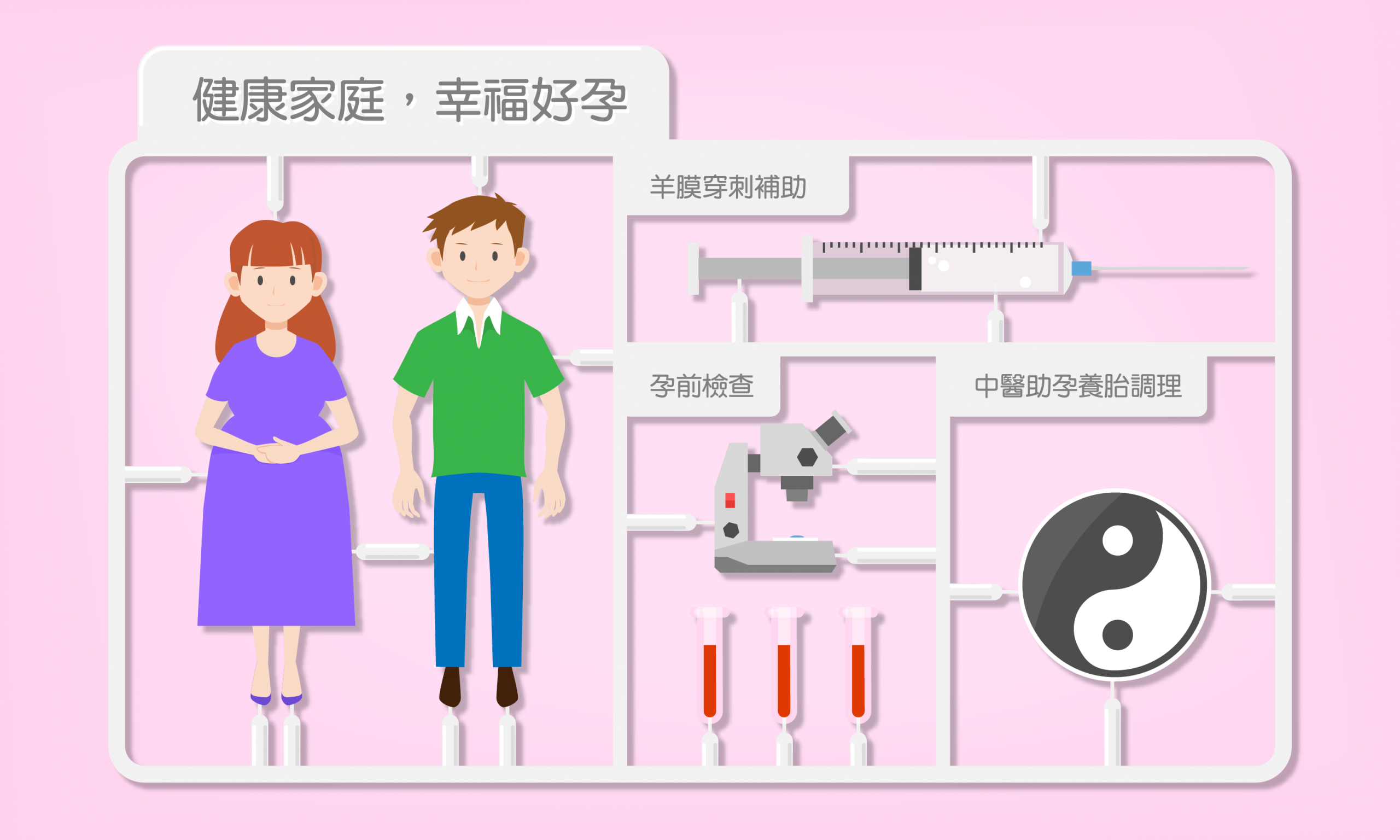 健康家庭，幸福好孕

羊膜穿刺補助

孕前檢查

中醫助孕養胎調理