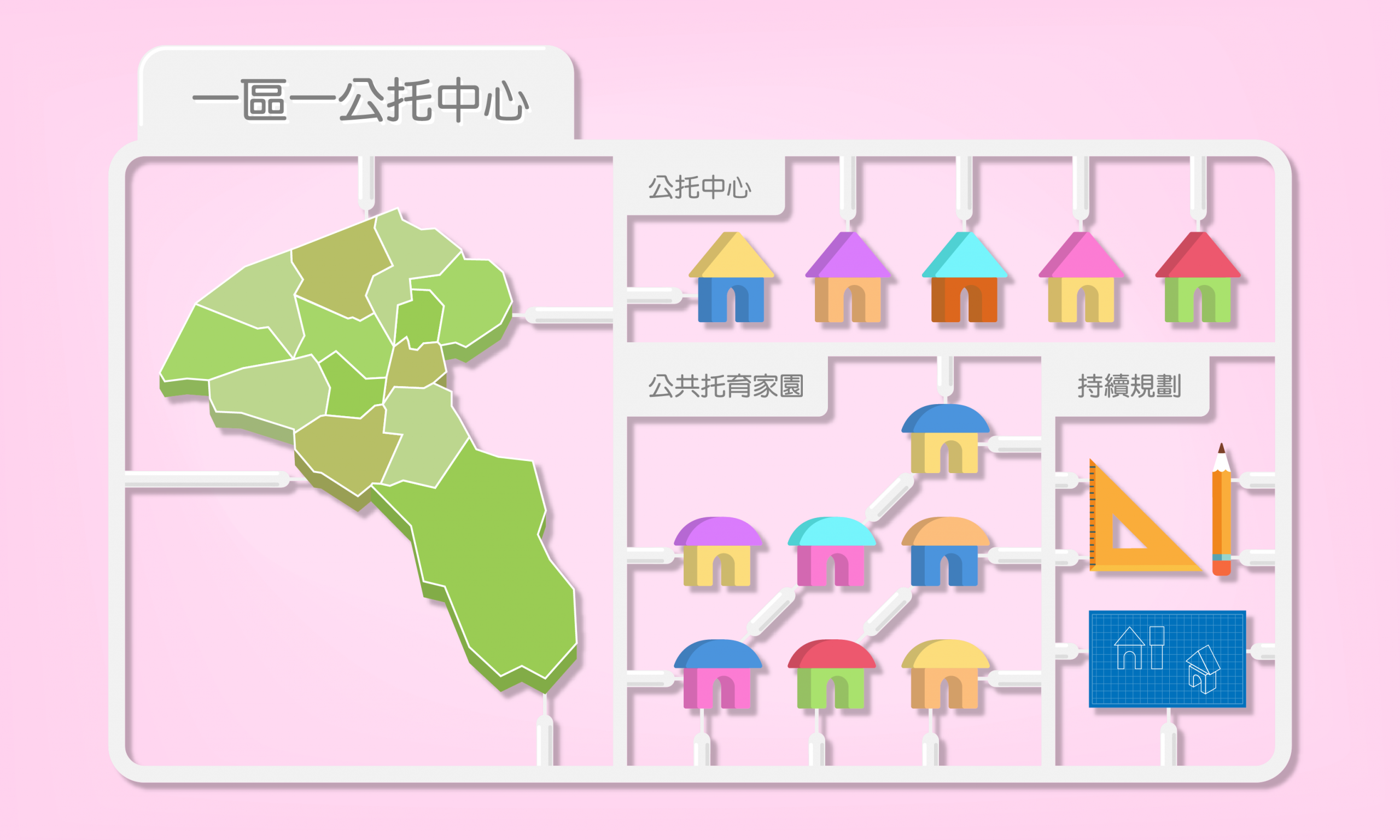 一區一公托中心

公托中心

公共托育家園

持續規劃