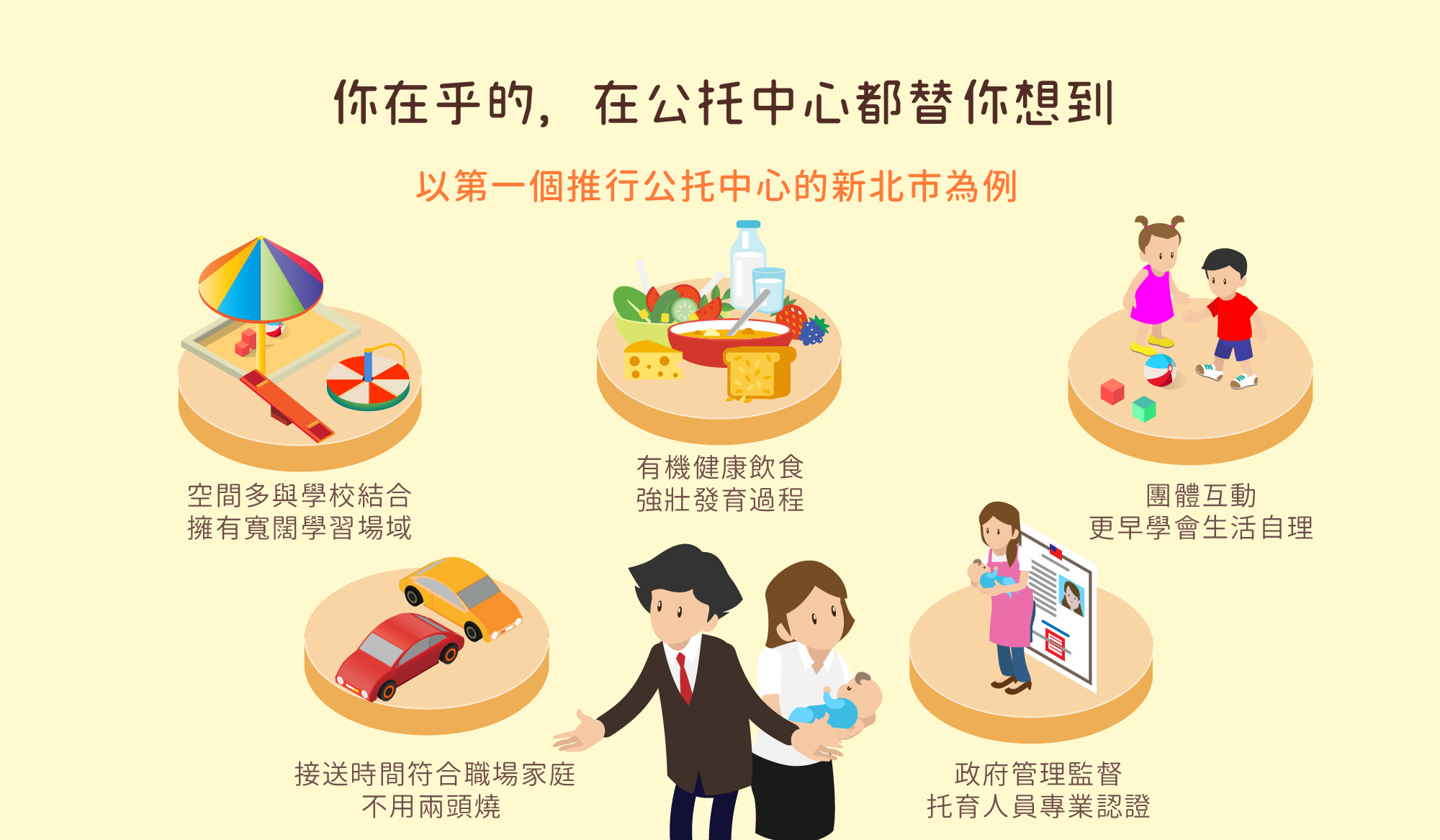 你在乎的，在公托中心都替你想到

以第一個推行公托中心的新北市為例

空間多與學校結合
擁有寬闊學習場域

有機健康飲食
強壯發育過程

團體互動
更早學會生活自理

接送時間符合職場家庭
不用兩頭燒

政府管理監督
托育人員專業認證