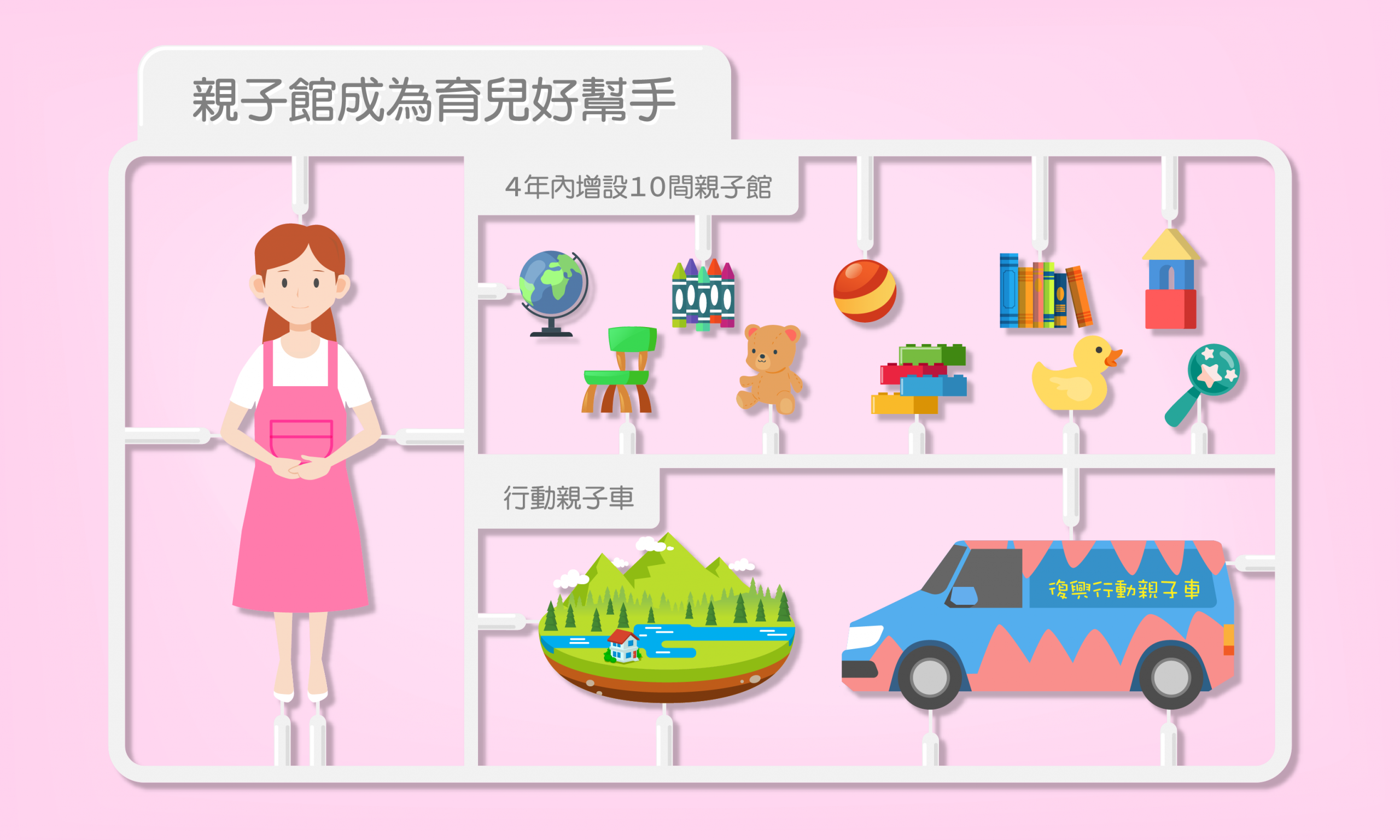 親子館成為育兒好幫手

4年內增設10間親子館

行動親子車

復興行動親子車