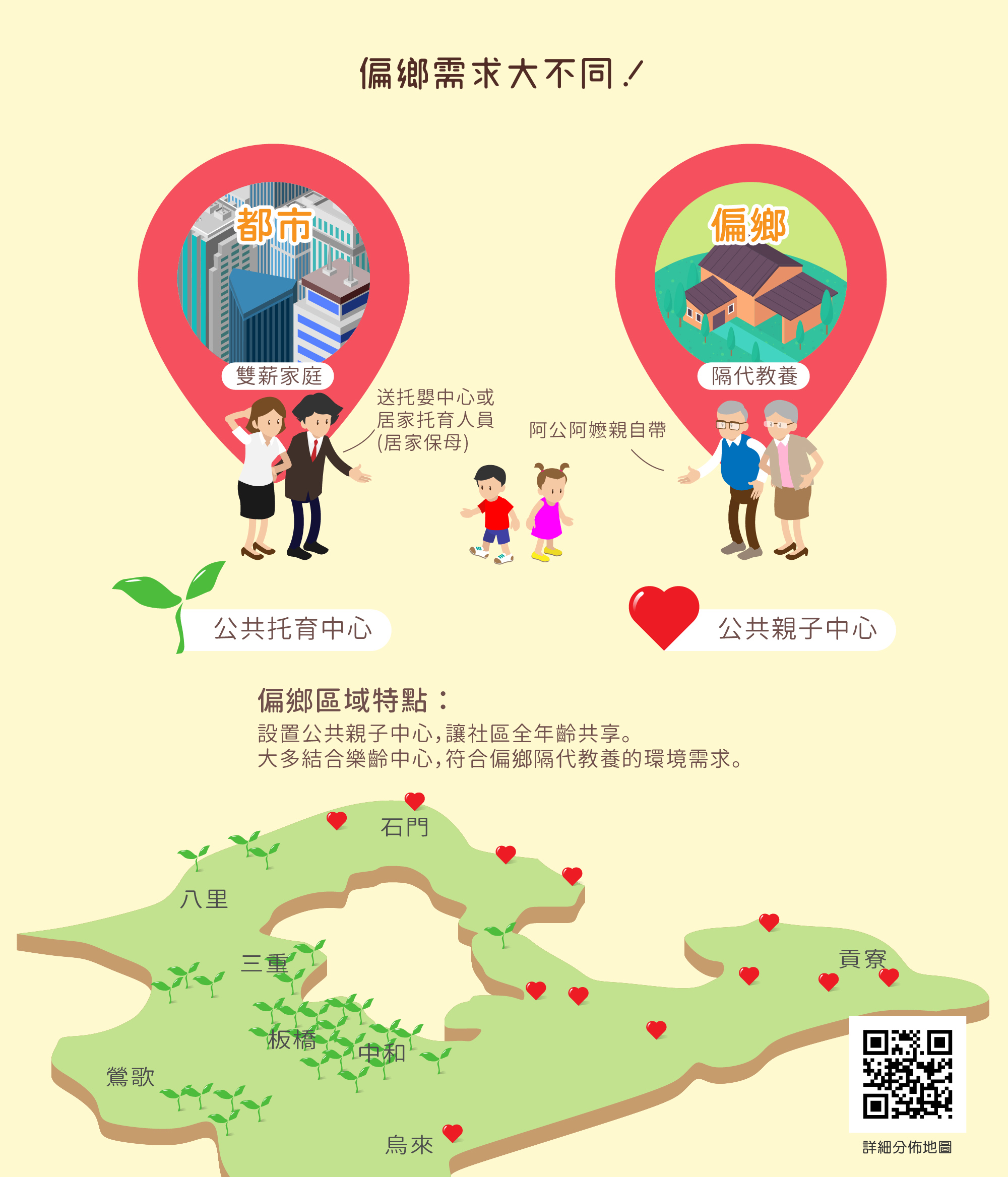 偏鄉需求大不同！

都市

雙薪家庭

送托嬰中心或居家托育人員(居家保母)

偏鄉

隔代教養

阿公阿嬤親自帶

公共托育中心

公共親子中心

偏鄉區域特點：

設置公共親子中心，讓社區全年齡共享。
大多結合樂齡中心，符合偏鄉隔代教養的環境需求。

石門

八里

三重

貢寮

板橋

中和

鶯歌

烏來

詳細分佈地圖