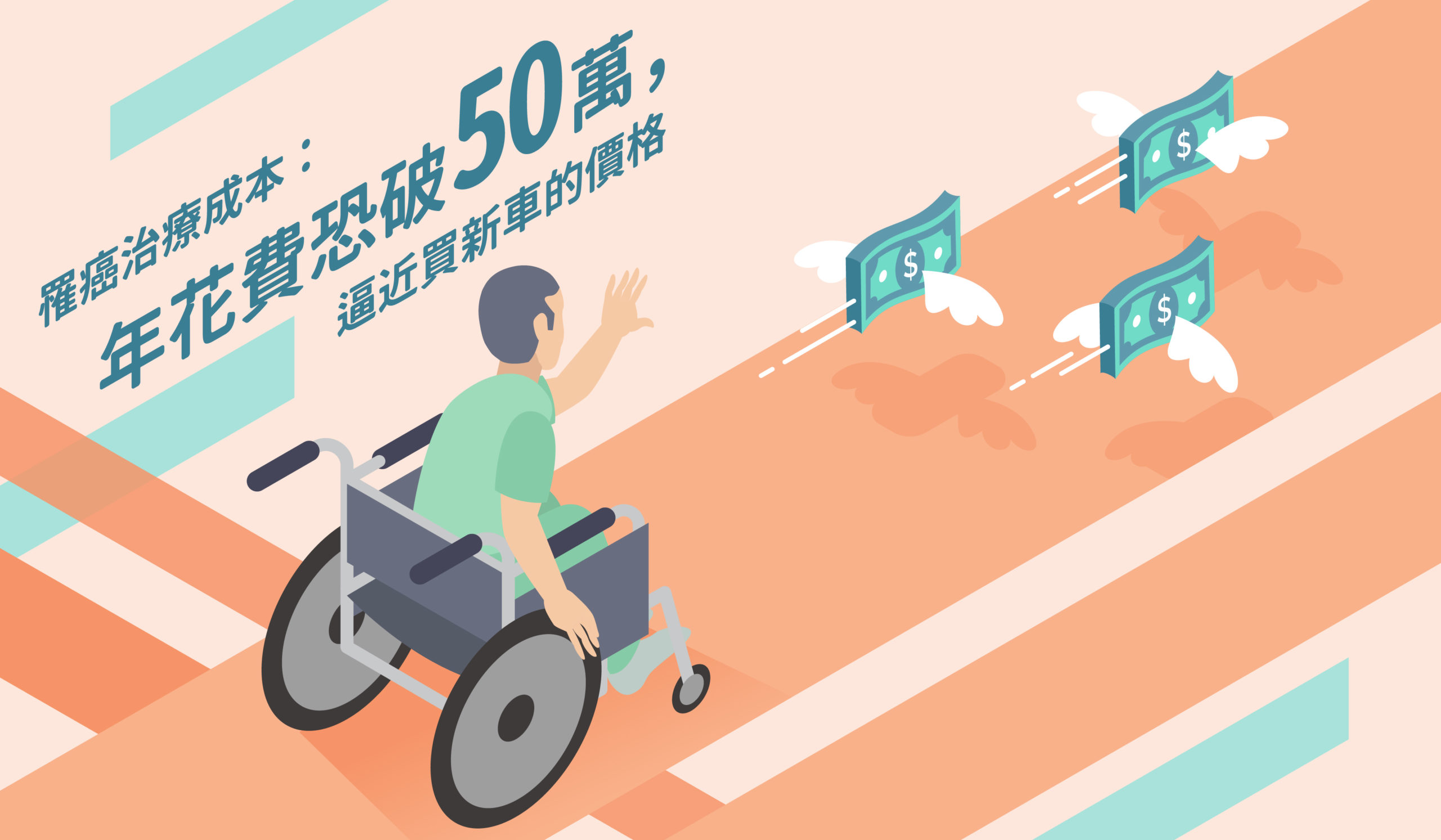 罹癌治療成本：
年花費恐破50萬，
逼近買新車的價格

$
$
$