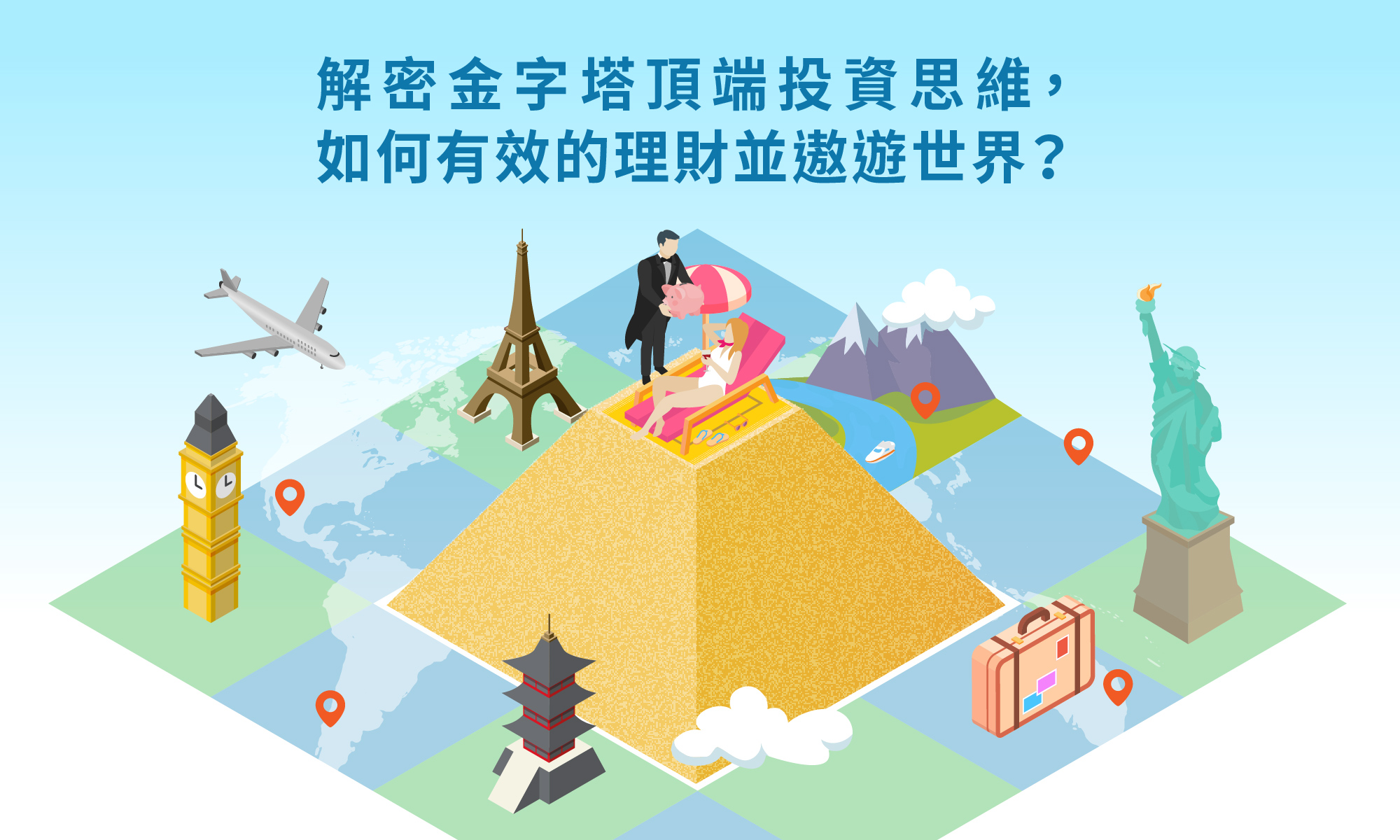 解密金字塔頂端投資思維，
如何有效的理財並遨遊世界？